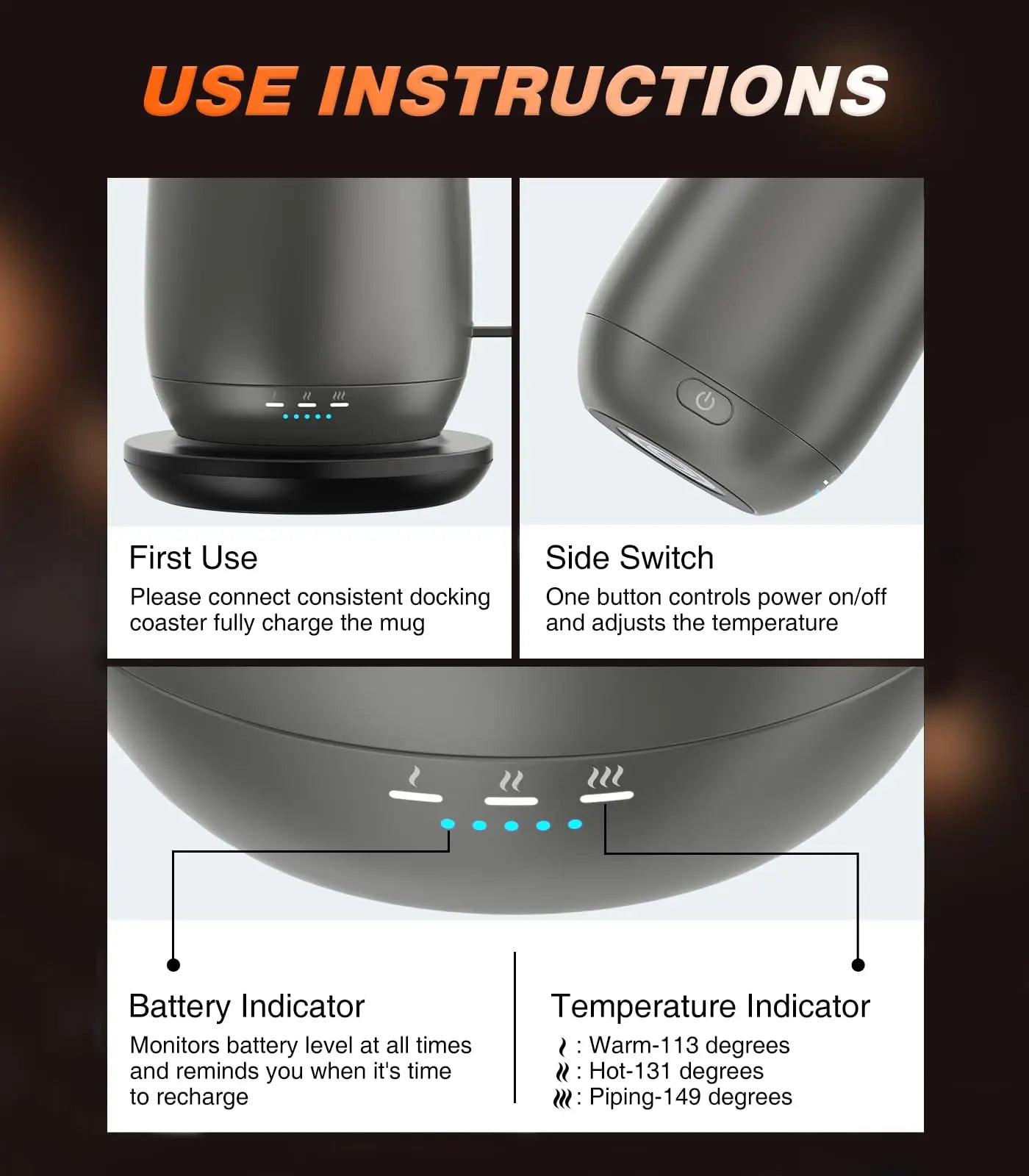 USE INSTRUCTIONS

First Use
Please connect consistent docking coaster fully charge the mug

Side Switch
One button controls power on/off and adjusts the temperature

Battery Indicator
Monitors battery level at all times and reminds you when it's time to recharge

Temperature Indicator
: Warm-113 degrees
: Hot-131 degrees
: Piping-149 degrees