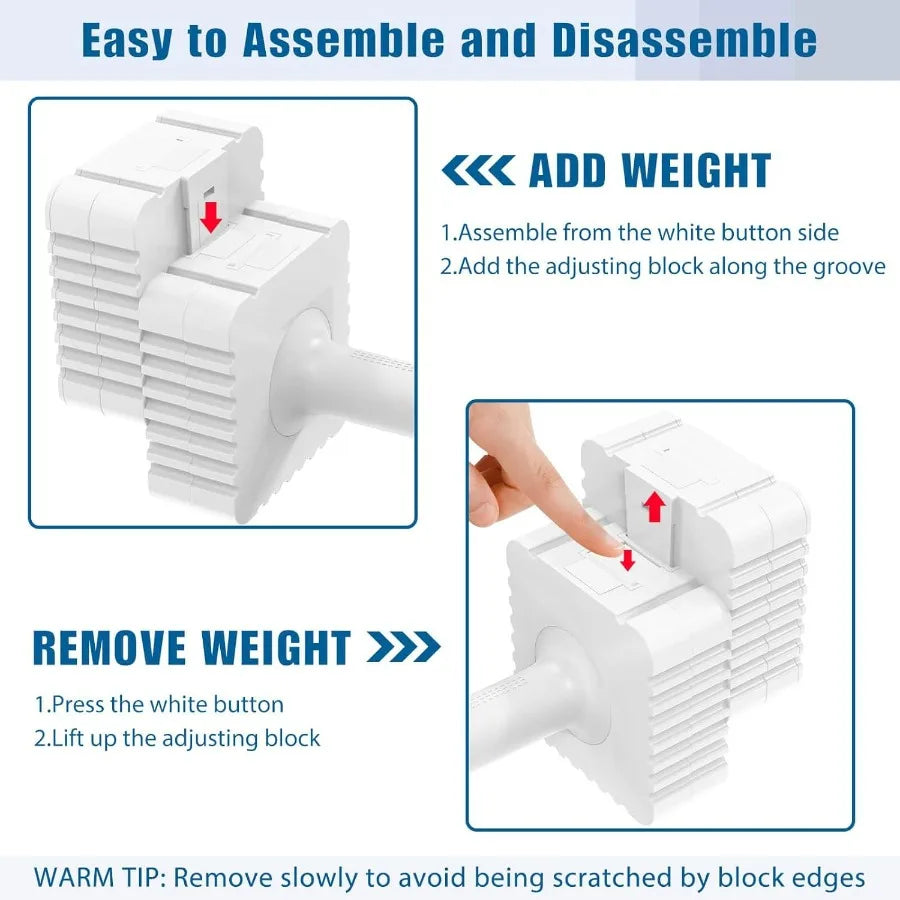 Easy to Assemble and Disassemble

ADD WEIGHT

1.Assemble from the white button side
2.Add the adjusting block along the groove

REMOVE WEIGHT

1.Press the white button
2.Lift up the adjusting block

WARM TIP: Remove slowly to avoid being scratched by block edges