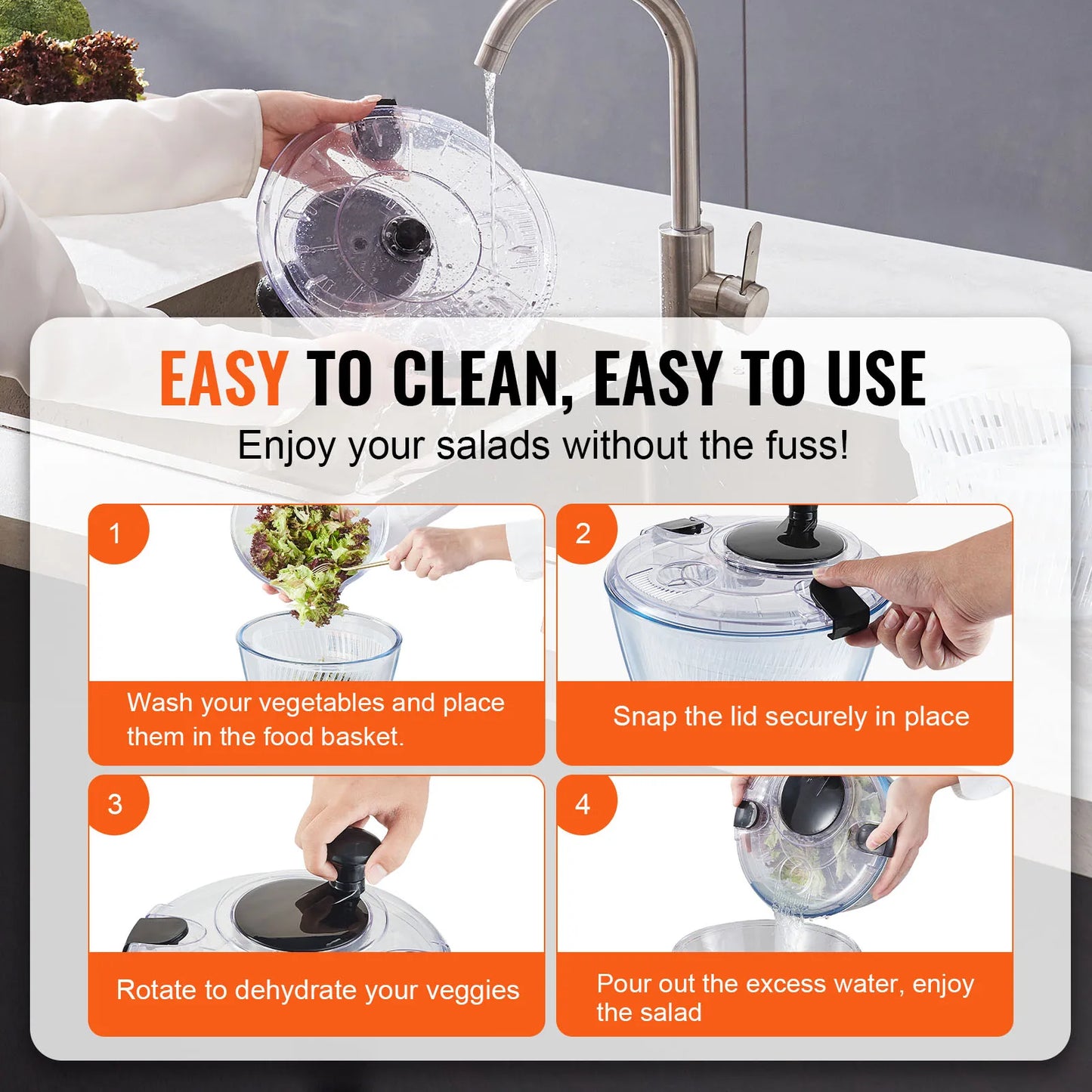 EASY TO CLEAN, EASY TO USE

Enjoy your salads without the fuss!

1

Wash your vegetables and place them in the food basket.

2

Snap the lid securely in place

3

Rotate to dehydrate your veggies

4

Pour out the excess water, enjoy the salad